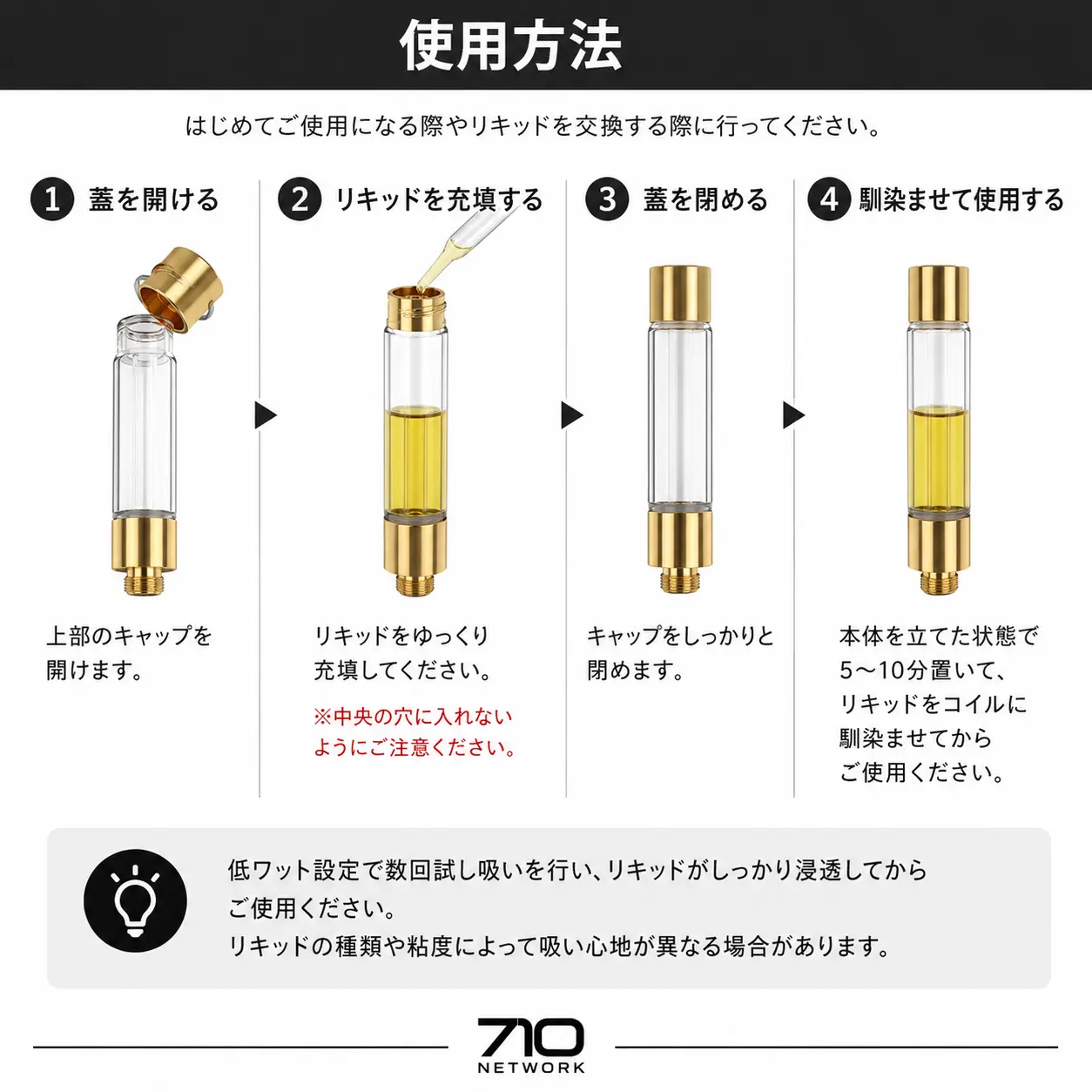 使用方法

はじめてご使用になる際やリキッドを交換する際に行ってください。

1 蓋を開ける

上部のキャップを開けます。

2 リキッドを充填する

リキッドをゆっくり充填してください。

※中央の穴に入れないようにご注意ください。

3 蓋を閉める

キャップをしっかりと閉めます。

4 馴染ませて使用する

本体を立てた状態で5〜10分置いて、リキッドをコイルに馴染ませてからご使用ください。

低ワット設定で数回試し吸いを行い、リキッドがしっかり浸透してからご使用ください。
リキッドの種類や粘度によって吸い心地が異なる場合があります。

710 NETWORK